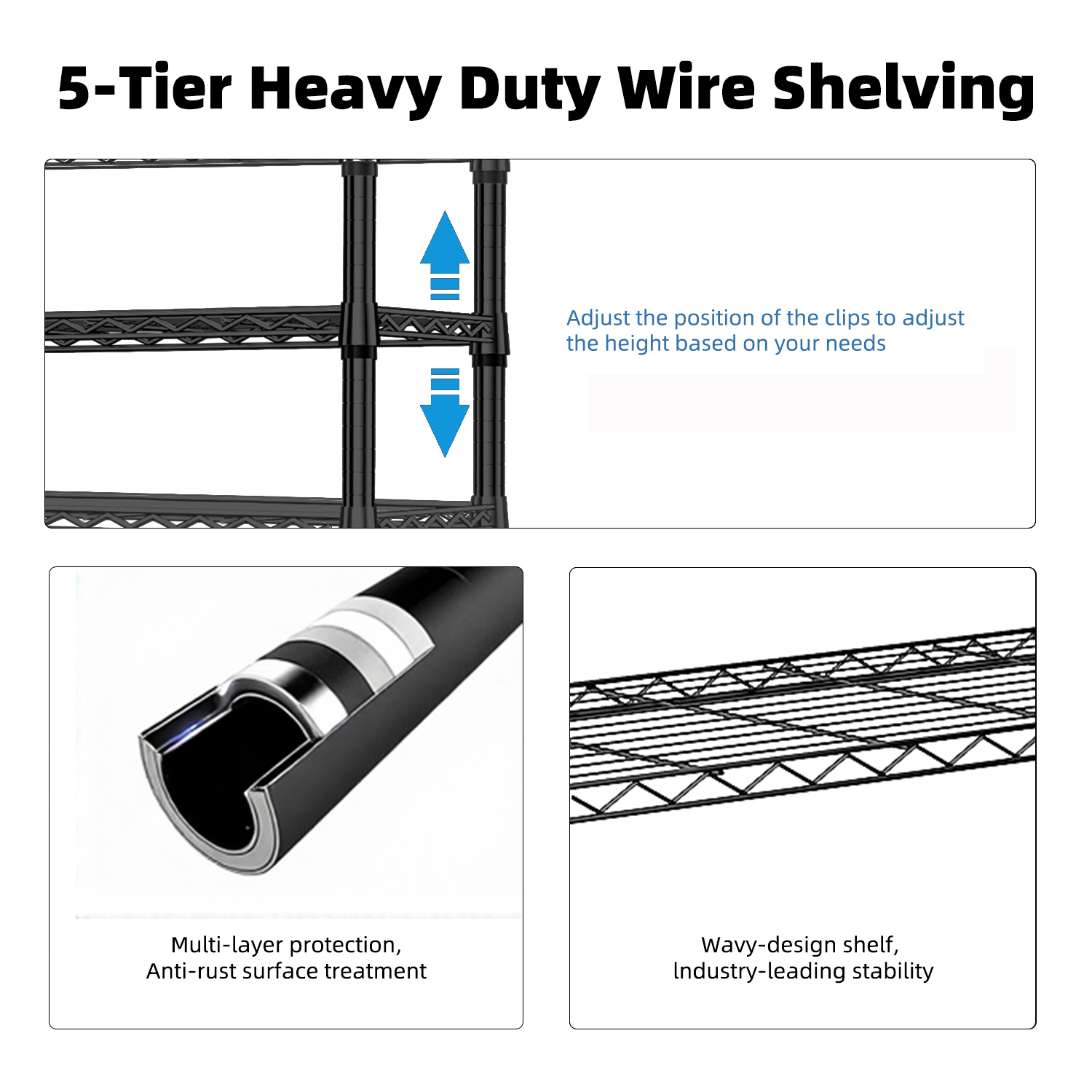 5-Tier Heavy Duty Wire Shelving

Adjust the position of the clips to adjust the height based on your needs

Multi-layer protection,
Anti-rust surface treatment

Wavy-design shelf,
Industry-leading stability